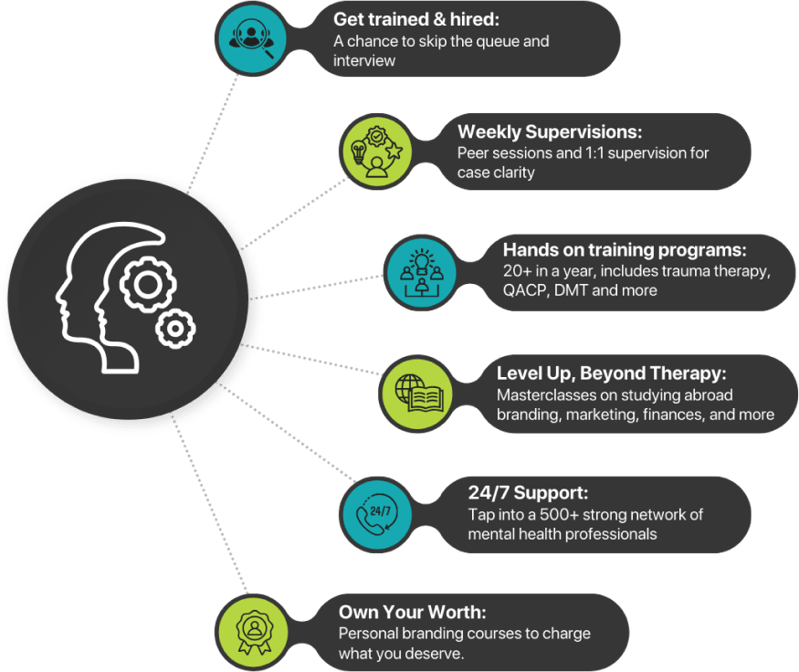 Get trained & hired:
A chance to skip the queue and interview

Weekly Supervisions:
Peer sessions and 1:1 supervision for case clarity

Hands on training programs:
20+ in a year, includes trauma therapy, QACP, DMT and more

Level Up, Beyond Therapy:
Masterclasses on studying abroad branding, marketing, finances, and more

24/7

24/7 Support:
Tap into a 500+ strong network of mental health professionals

Own Your Worth:
Personal branding courses to charge what you deserve.